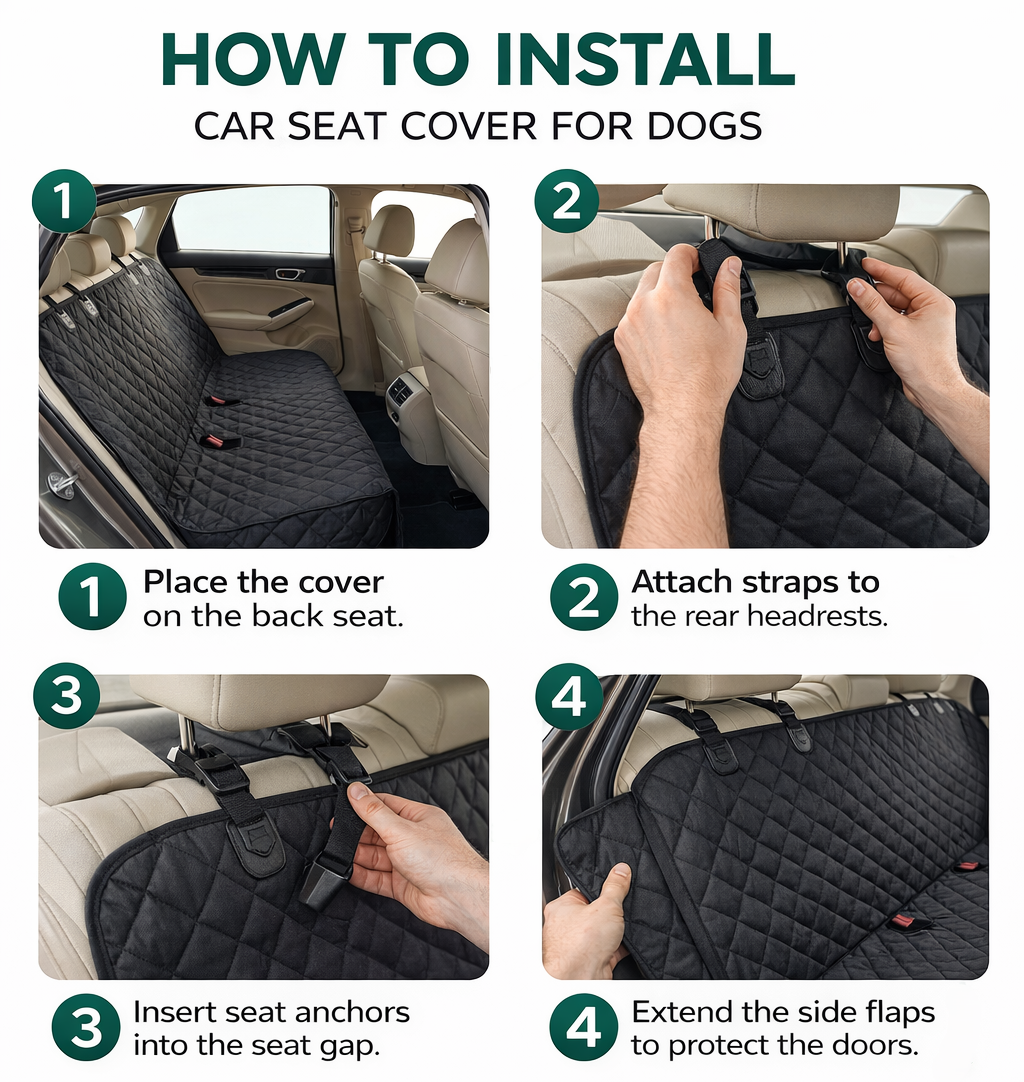 HOW TO INSTALL
CAR SEAT COVER FOR DOGS

1

2

1 Place the cover on the back seat.

2 Attach straps to the rear headrests.

3

4

3 Insert seat anchors into the seat gap.

4 Extend the side flaps to protect the doors.