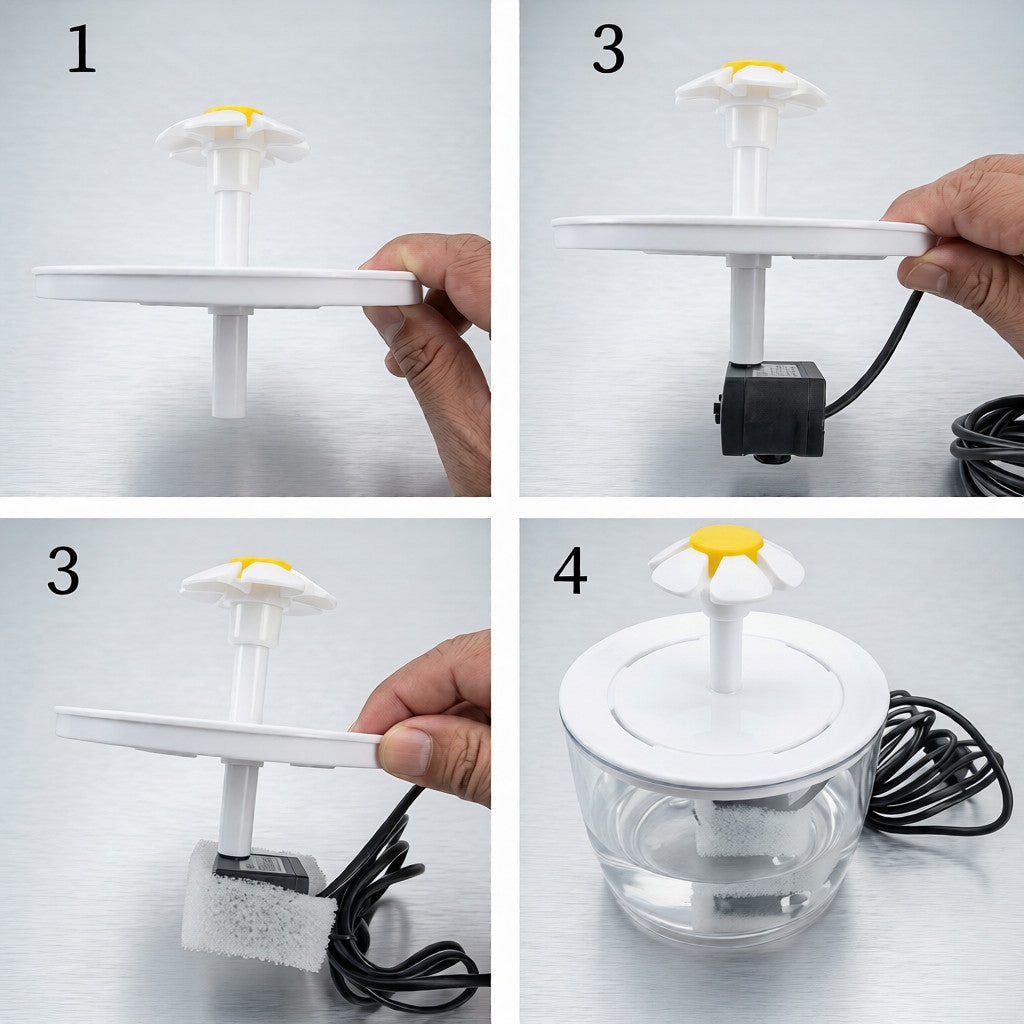 1

3

3

4